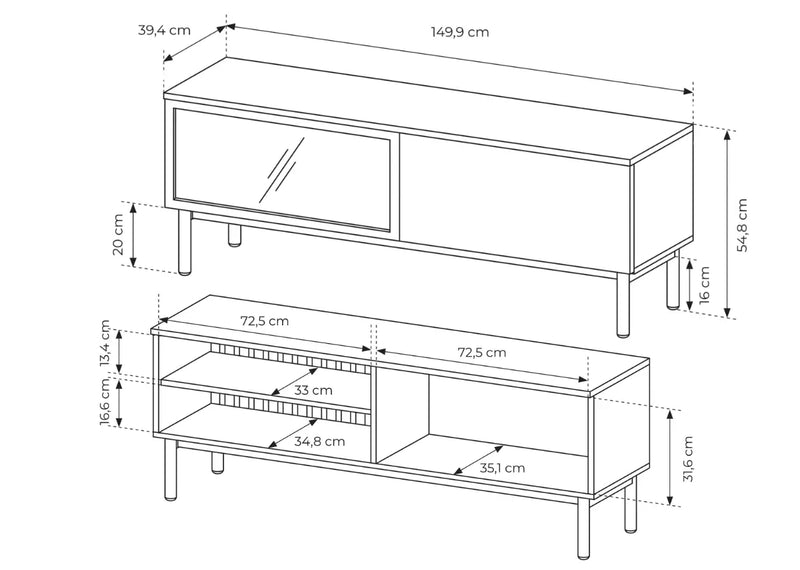 39,4 cm
149,9 cm
20 cm
54,8 cm
16 cm
72,5 cm
72,5 cm
13,4 cm
16,6 cm
33 cm
34,8 cm
35,1 cm
31,6 cm