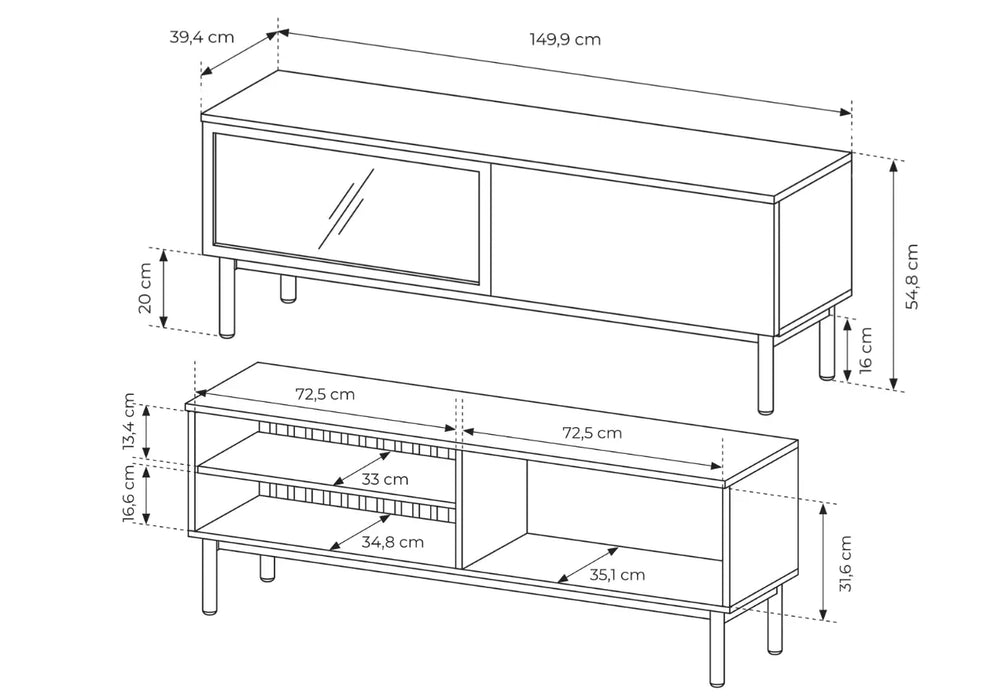 39,4 cm
149,9 cm
20 cm
54,8 cm
16 cm
72,5 cm
72,5 cm
13,4 cm
16,6 cm
33 cm
34,8 cm
35,1 cm
31,6 cm