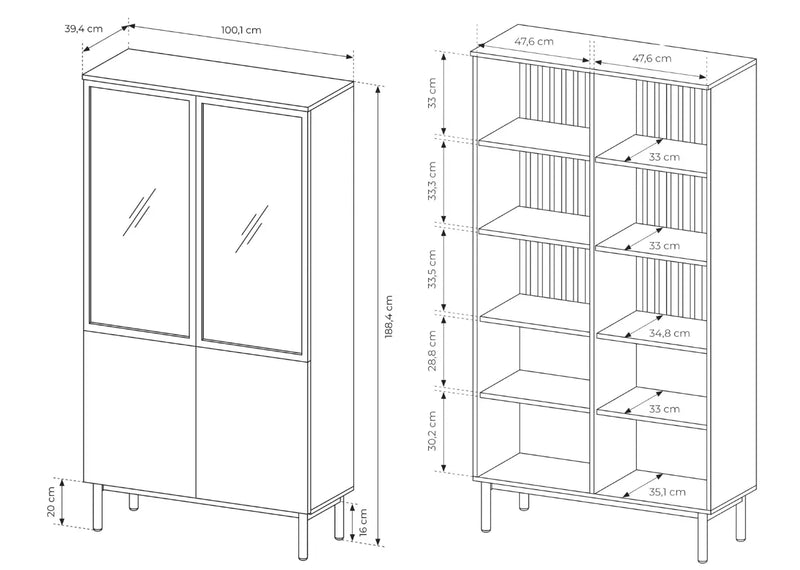 39,4 cm
100,1 cm
188,4 cm
20 cm
16 cm
47,6 cm
47,6 cm
33 cm
33,3 cm
33,5 cm
28,8 cm
30,2 cm
33 cm
33 cm
34,8 cm
33 cm
35,1 cm