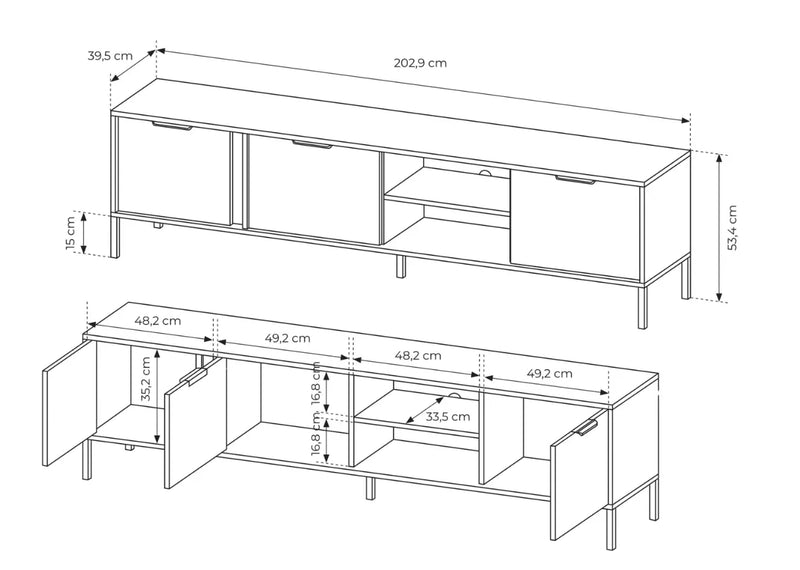 39,5 cm
202,9 cm
15 cm
53,4 cm
48,2 cm
49,2 cm
48,2 cm
49,2 cm
35,2 cm
16,8 cm
16,8 cm
33,5 cm