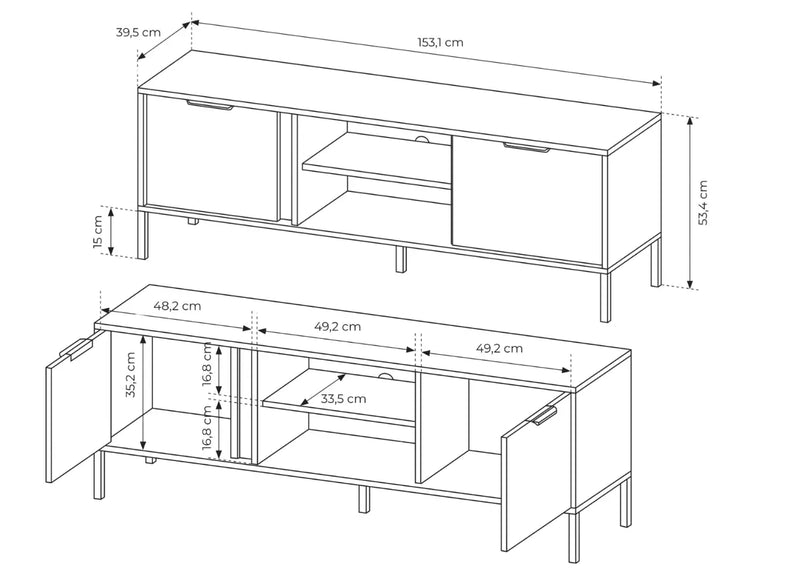 39,5 cm
153,1 cm
53,4 cm
15 cm
48,2 cm
49,2 cm
49,2 cm
35,2 cm
16,8 cm
16,8 cm
33,5 cm