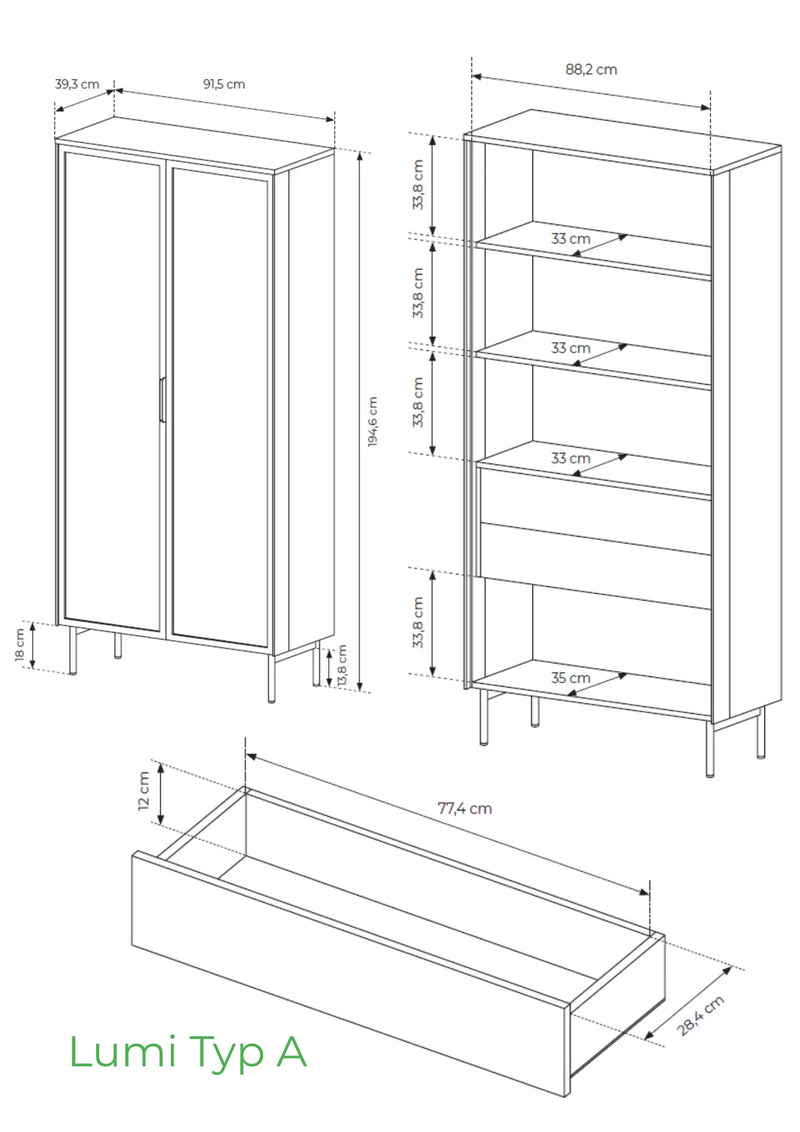 39,3 cm
91,5 cm
194,6 cm
18 cm
13,8 cm
88,2 cm
33,8 cm
33 cm
33,8 cm
33 cm
33,8 cm
33 cm
33,8 cm
35 cm
12 cm
77,4 cm
28,4 cm
Lumi Typ A