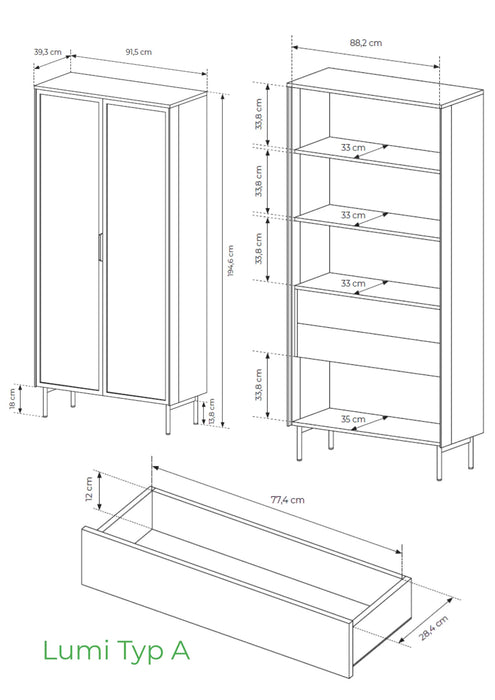 39,3 cm
91,5 cm
194,6 cm
18 cm
13,8 cm
88,2 cm
33,8 cm
33 cm
33,8 cm
33 cm
33,8 cm
33 cm
33,8 cm
35 cm
12 cm
77,4 cm
28,4 cm
Lumi Typ A