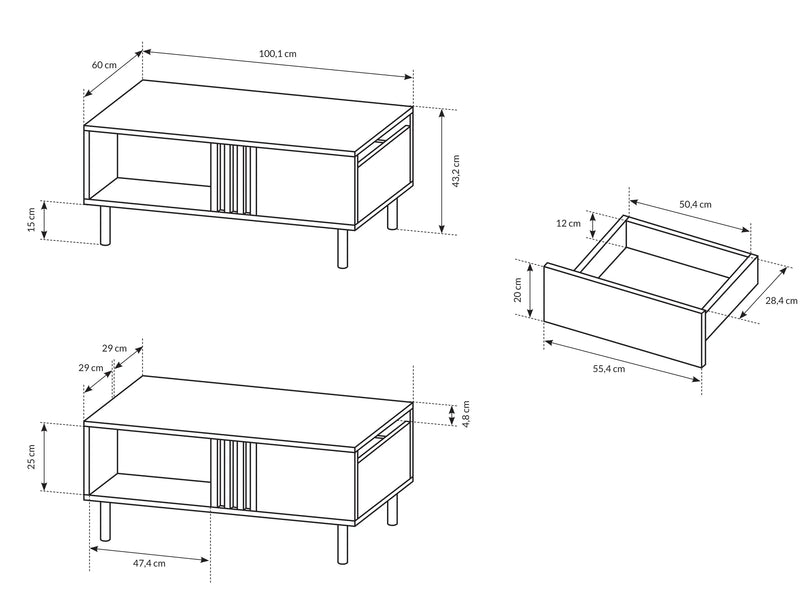 60 cm
100,1 cm
43,2 cm
15 cm
50,4 cm
12 cm
20 cm
28,4 cm
55,4 cm
29 cm
29 cm
4,8 cm
25 cm
47,4 cm