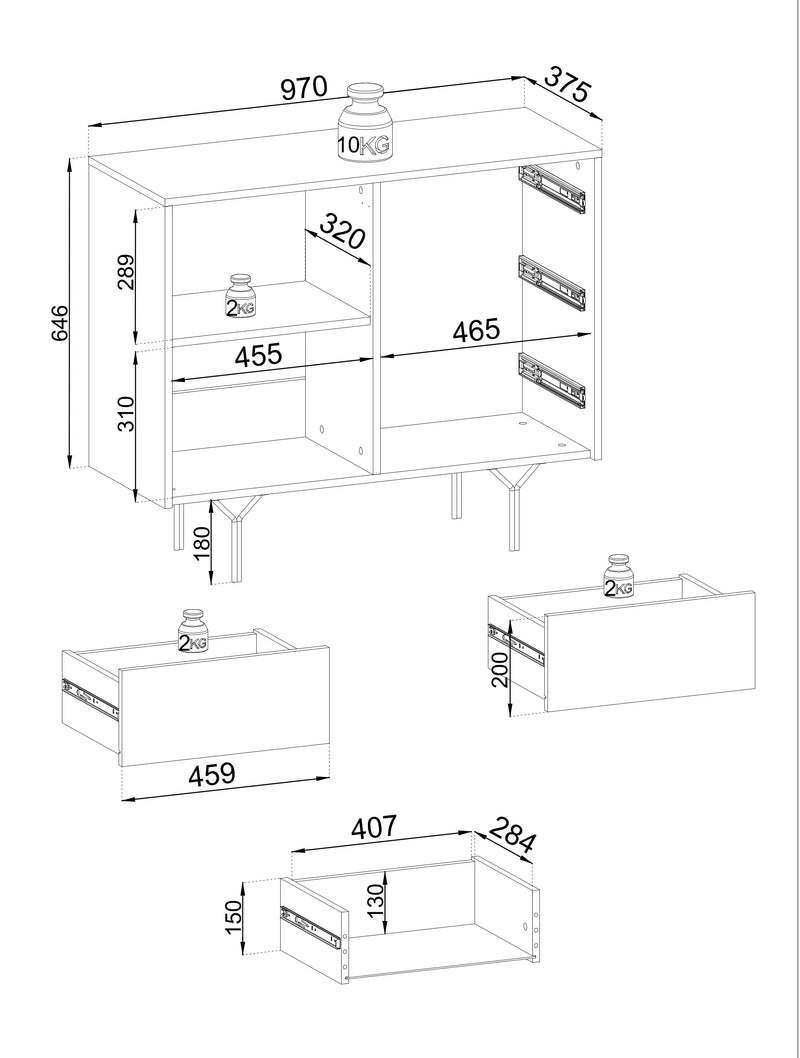 970
375
10KG
646
289
320
2KG
455
465
310
180
2KG
2KG
200
459
407
284
150
130