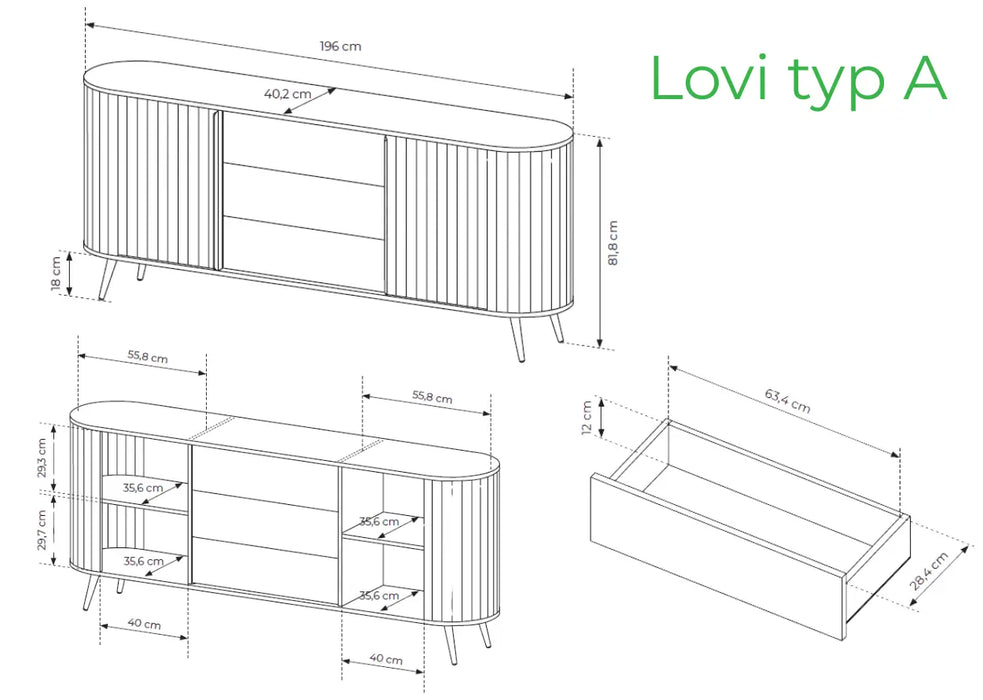 Lovi typ A

196 cm
40,2 cm
81,8 cm
18 cm

55,8 cm
55,8 cm
29,3 cm
29,7 cm
35,6 cm
35,6 cm
35,6 cm
35,6 cm
40 cm
40 cm

63,4 cm
12 cm
28,4 cm