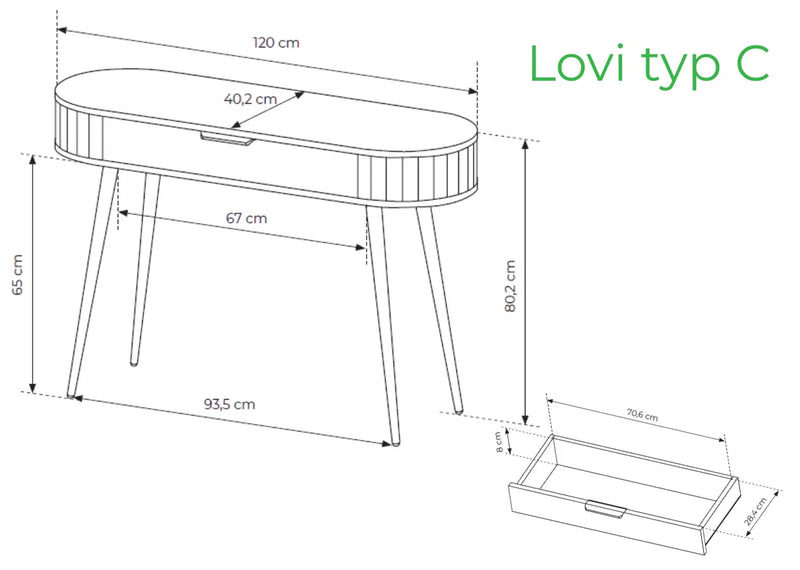 120 cm

Lovi typ C

40,2 cm

67 cm

65 cm

80,2 cm

93,5 cm

70,6 cm

8 cm

28,4 cm