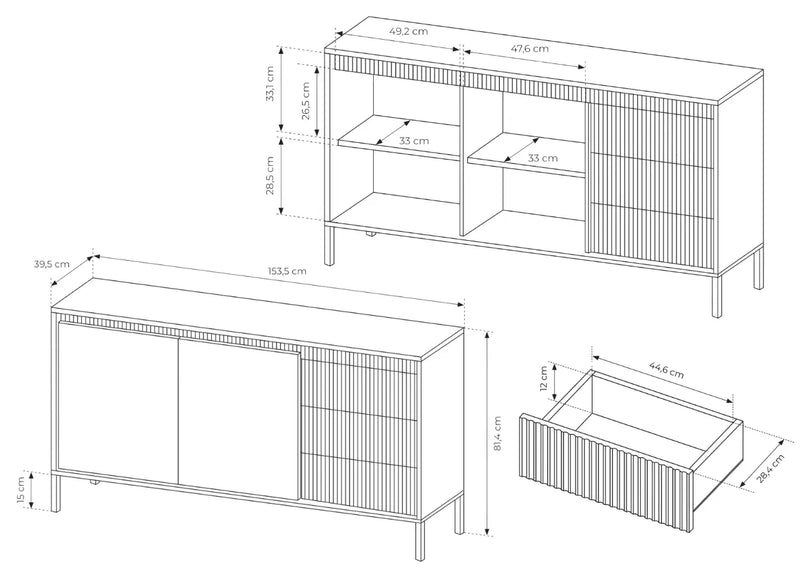 49,2 cm
47,6 cm
33,1 cm
26,5 cm
33 cm
33 cm
28,5 cm
39,5 cm
153,5 cm
81,4 cm
15 cm
44,6 cm
12 cm
28,4 cm