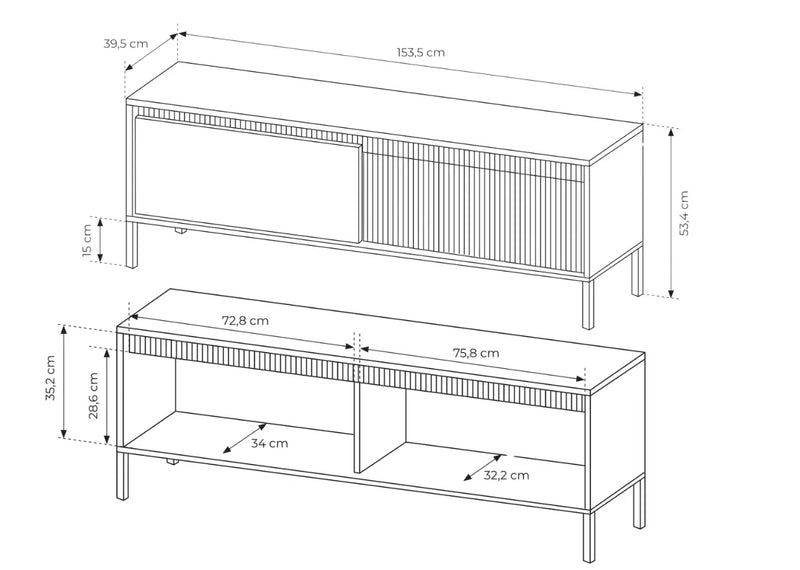 39,5 cm
153,5 cm
15 cm
53,4 cm
72,8 cm
75,8 cm
35,2 cm
28,6 cm
34 cm
32,2 cm