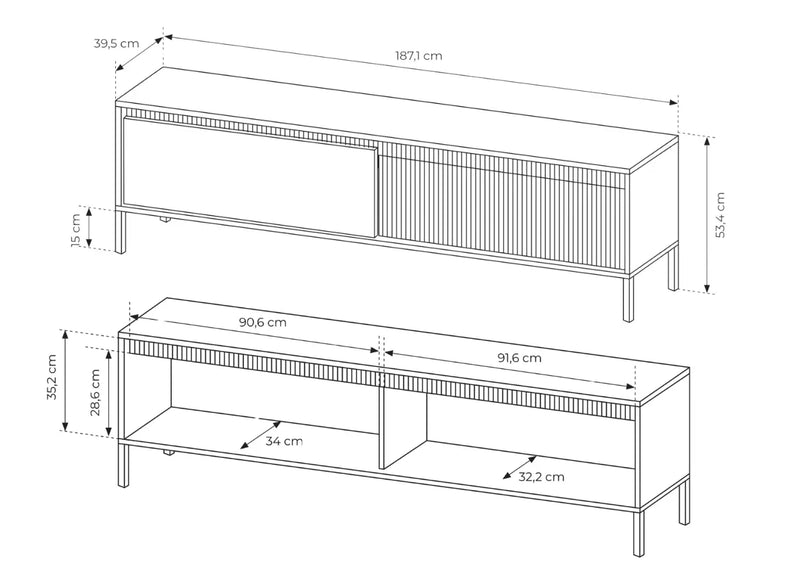 39,5 cm
187,1 cm
15 cm
53,4 cm
90,6 cm
91,6 cm
35,2 cm
28,6 cm
34 cm
32,2 cm