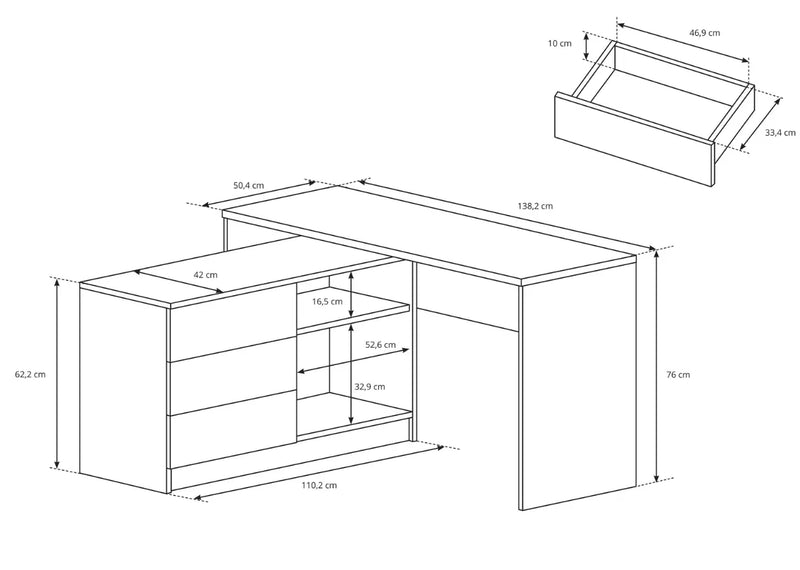 10 cm
46,9 cm
33,4 cm
50,4 cm
138,2 cm
42 cm
16,5 cm
52,6 cm
32,9 cm
62,2 cm
76 cm
110,2 cm