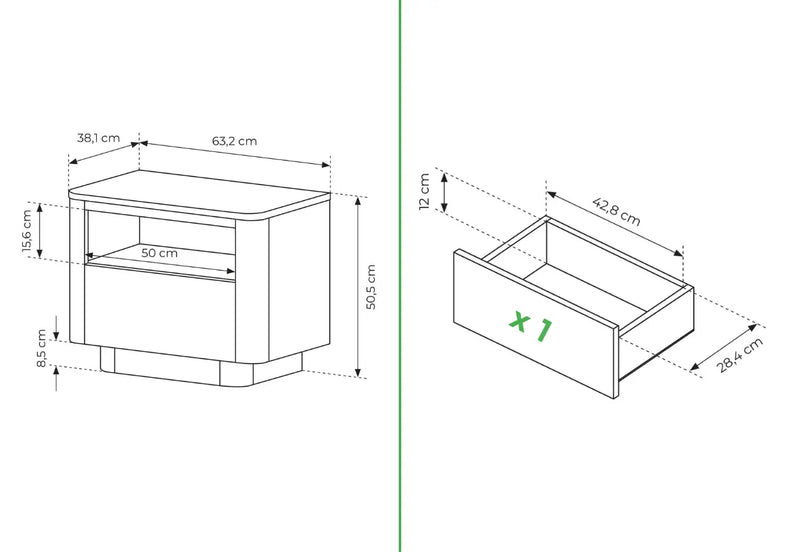 38,1 cm
63,2 cm
15,6 cm
50 cm
50,5 cm
8,5 cm

12 cm
42,8 cm
x 1
28,4 cm