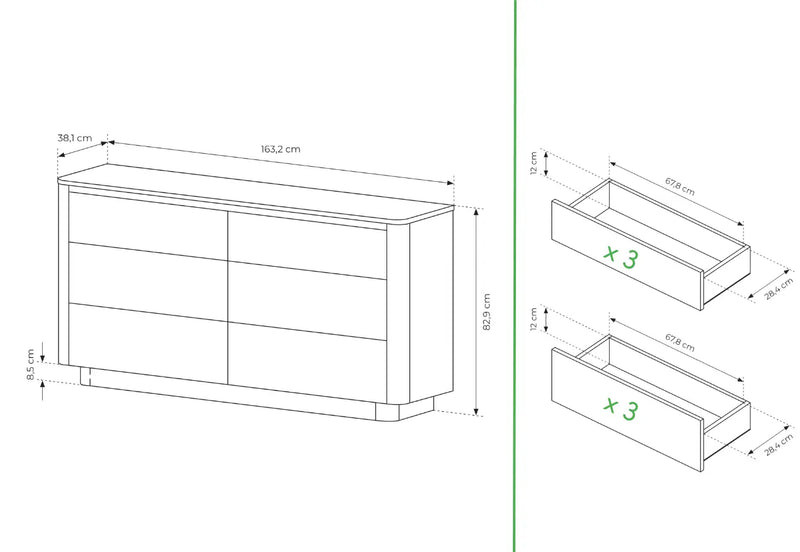 38,1 cm
163,2 cm
82,9 cm
8,5 cm

12 cm
67,8 cm
x 3
28,4 cm

12 cm
67,8 cm
x 3
28,4 cm