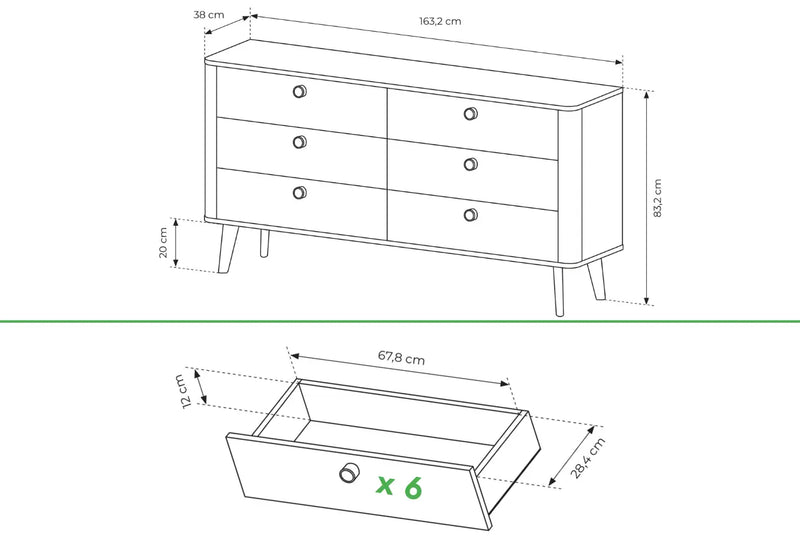 38 cm
163,2 cm
83,2 cm
20 cm
67,8 cm
12 cm
28,4 cm
x 6