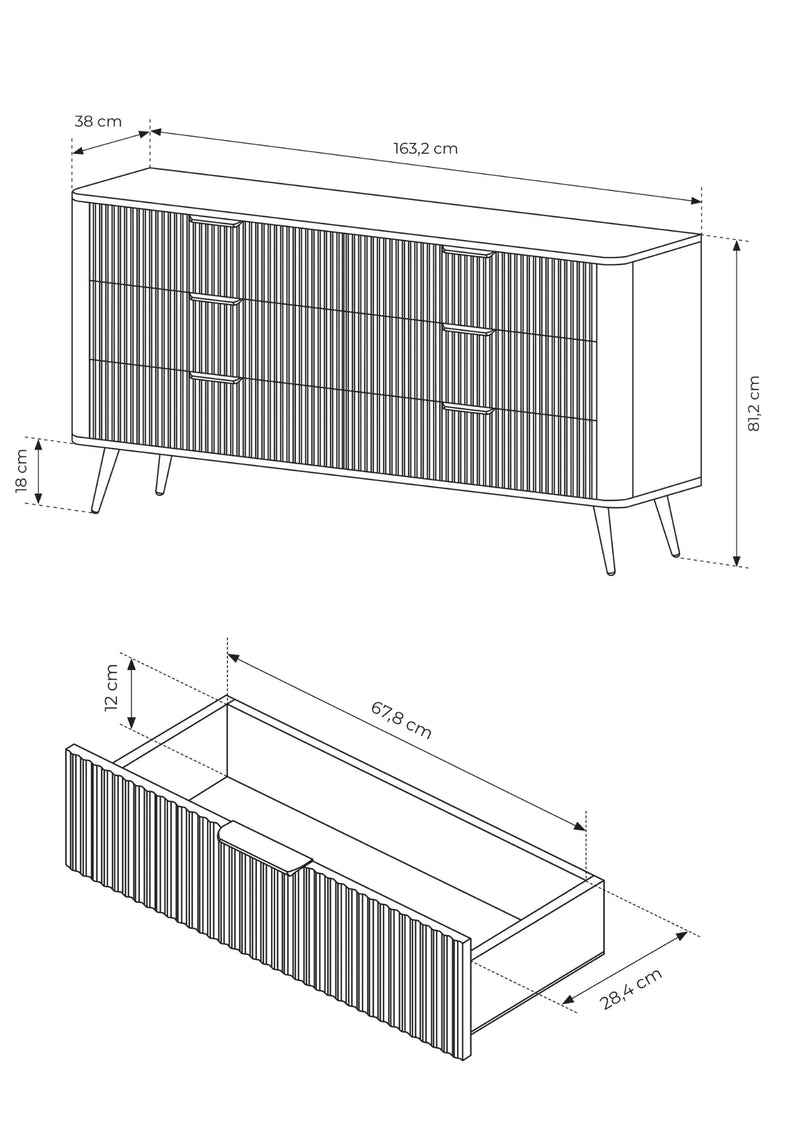 38 cm
163,2 cm
81,2 cm
18 cm
12 cm
67,8 cm
28,4 cm