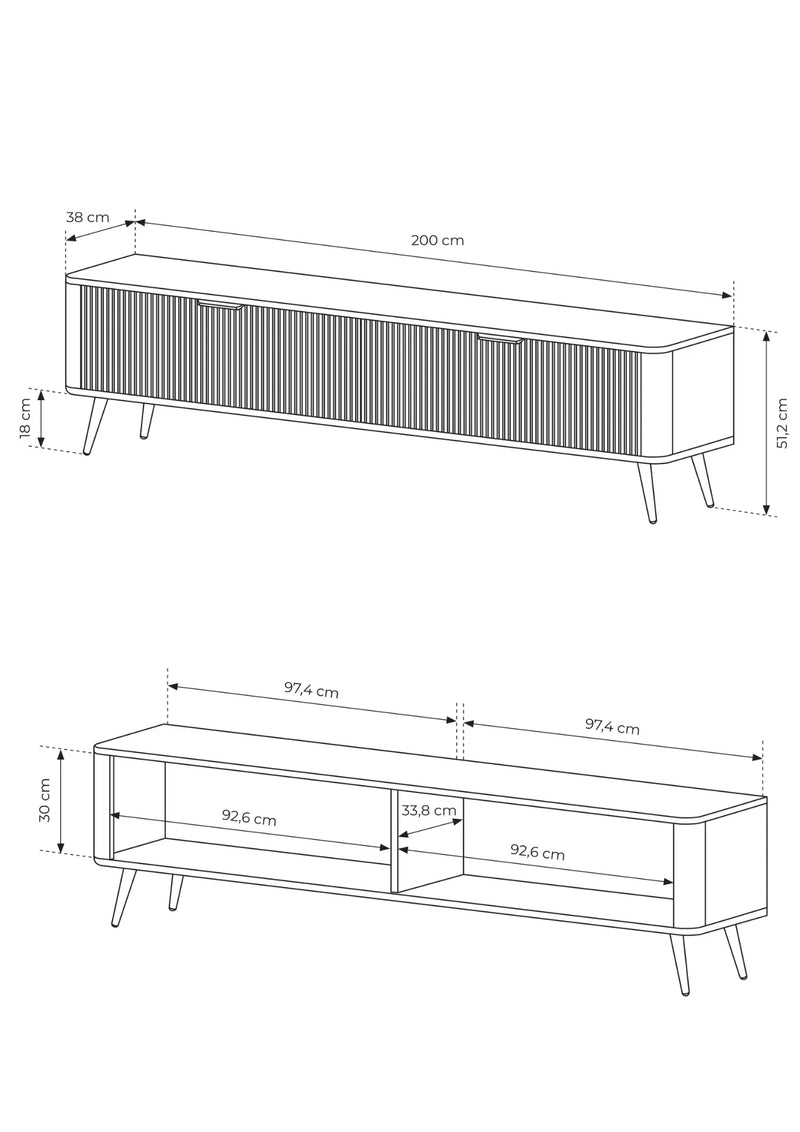 38 cm
200 cm
18 cm
51,2 cm

97,4 cm
97,4 cm
30 cm
92,6 cm
33,8 cm
92,6 cm